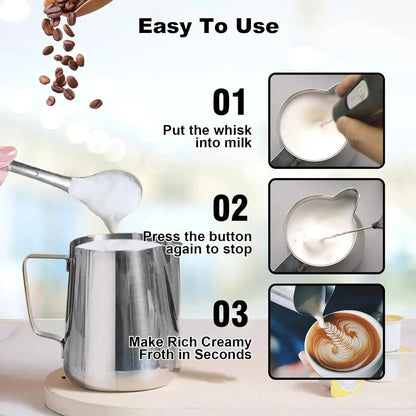 Easy To Use

01
Put the whisk into milk

02
Press the button again to stop

03
Make Rich Creamy Froth in Seconds